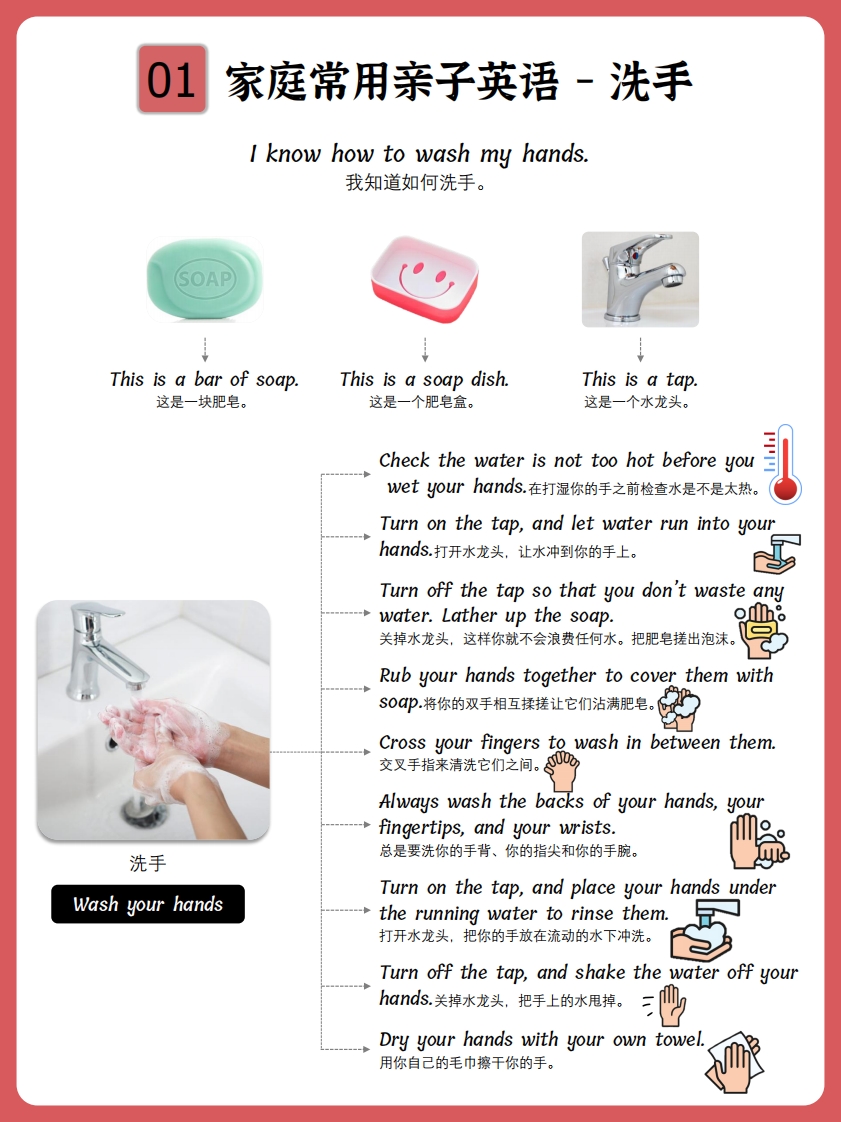 01 家庭常用亲子英语 - 洗手

I know how to wash my hands.
我知道如何洗手。

SOAP

This is a bar of soap.
这是一块肥皂。

This is a soap dish.
这是一个肥皂盒。

This is a tap.
这是一个水龙头。

洗手

Wash your hands

Check the water is not too hot before you wet your hands.在打湿你的手之前检查水是不是太热。

Turn on the tap, and let water run into your hands.打开水龙头，让水冲到你的手上。

Turn off the tap so that you don't waste any water. Lather up the soap.
关掉水龙头，这样你就不会浪费任何水。把肥皂搓出泡沫。

Rub your hands together to cover them with soap.将你的双手相互揉搓让它们沾满肥皂。

Cross your fingers to wash in between them.
交叉手指来清洗它们之间。

Always wash the backs of your hands, your fingertips, and your wrists.
总是要洗你的手背、你的指尖和你的手腕。

Turn on the tap, and place your hands under the running water to rinse them.
打开水龙头，把你的手放在流动的水下冲洗。

Turn off the tap, and shake the water off your hands.关掉水龙头，把手上的水甩掉。

Dry your hands with your own towel.
用你自己的毛巾擦干你的手。